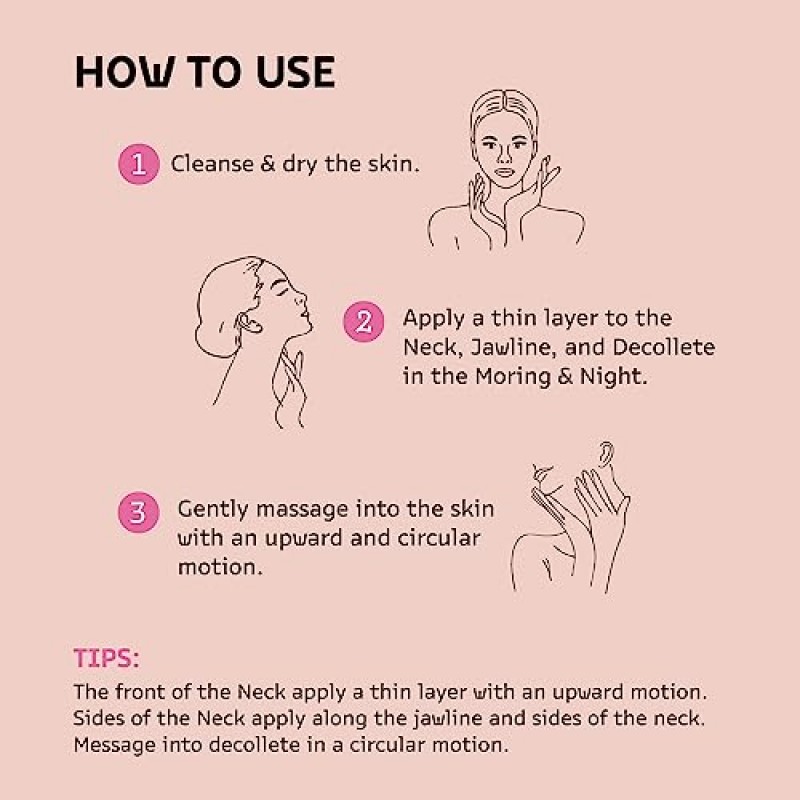 HOW TO USE

1 Cleanse & dry the skin.

2 Apply a thin layer to the Neck, Jawline, and Decollete in the Moring & Night.

3 Gently massage into the skin with an upward and circular motion.

TIPS:
The front of the Neck apply a thin layer with an upward motion.
Sides of the Neck apply along the jawline and sides of the neck.
Message into decollete in a circular motion.