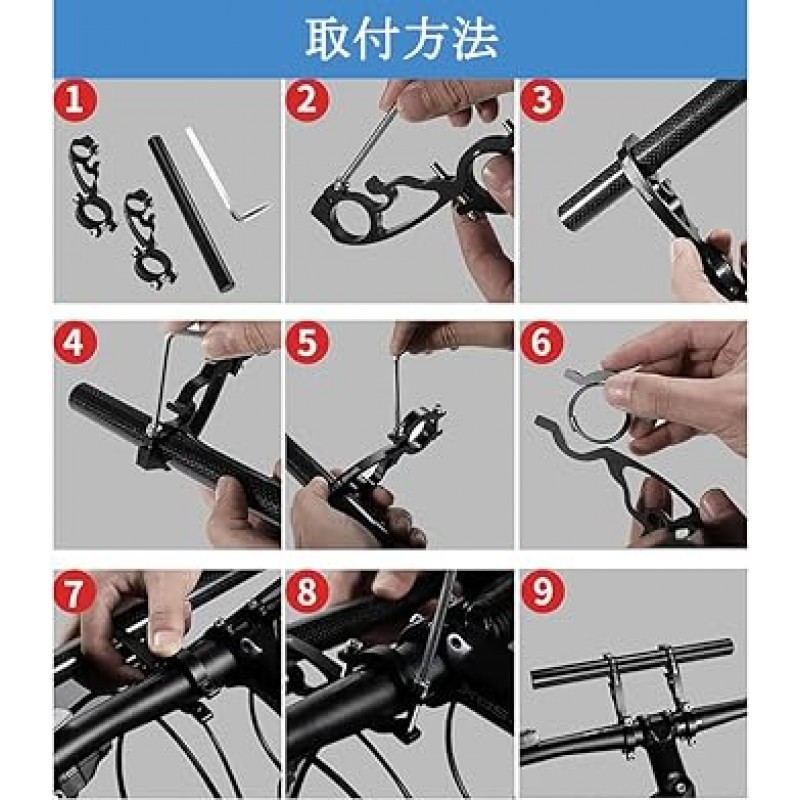 取付方法

1

2

3

4

5

6

7

8

9