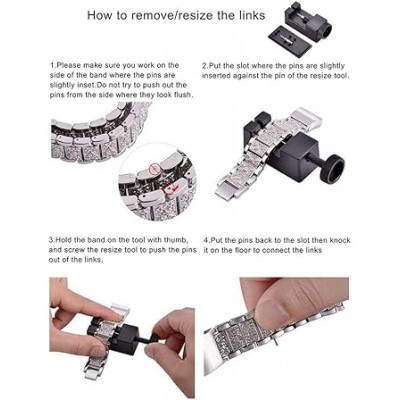 How to remove/resize the links

1.Please make sure you work on the side of the band where the pins are slightly inset.Do not try to push out the pins from the side where they look flush.

2.Put the slot where the pins are slightly inserted against the pin of the resize tool.

3.Hold the band on the tool with thumb, and screw the resize tool to push the pins out of the links.

4.Put the pins back to the slot then knock it on the floor to connect the links