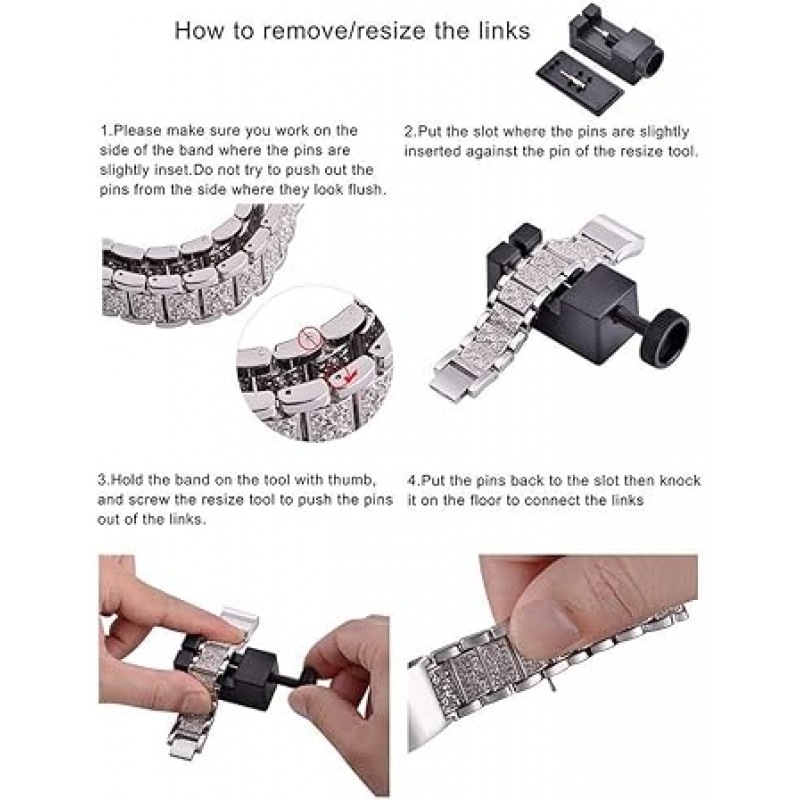 How to remove/resize the links

1.Please make sure you work on the side of the band where the pins are slightly inset.Do not try to push out the pins from the side where they look flush.

2.Put the slot where the pins are slightly inserted against the pin of the resize tool.

3.Hold the band on the tool with thumb, and screw the resize tool to push the pins out of the links.

4.Put the pins back to the slot then knock it on the floor to connect the links