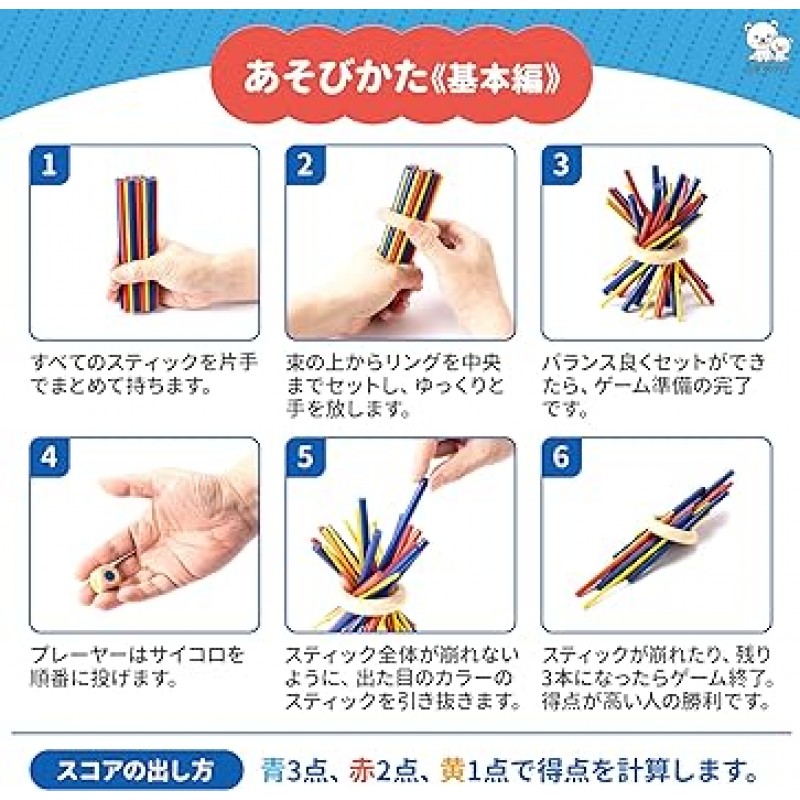 あそびかた《基本編》

1
すべてのスティックを片手でまとめて持ちます。

2
束の上からリングを中央までセットし、ゆっくりと手を放します。

3
バランス良くセットができたら、ゲーム準備の完了です。

4
プレーヤーはサイコロを順番に投げます。

5
スティック全体が崩れないように、出た目のカラーのスティックを引き抜きます。

6
スティックが崩れたり、残り3本になったらゲーム終了。得点が高い人の勝利です。

スコアの出し方　青3点、赤2点、黄1点で得点を計算します。