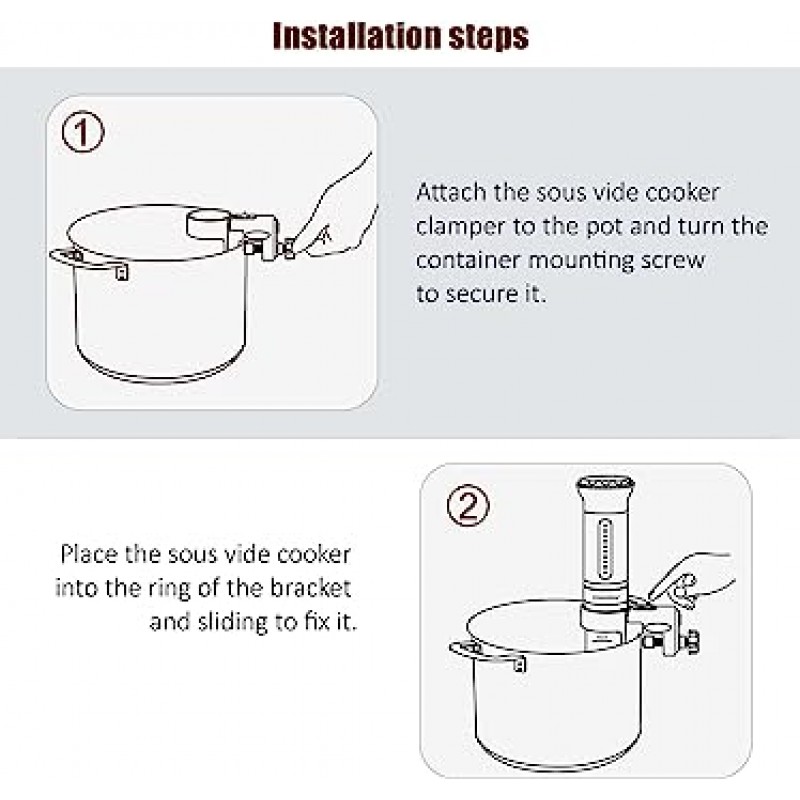 Installation steps

①

Attach the sous vide cooker clamper to the pot and turn the container mounting screw to secure it.

②

Place the sous vide cooker into the ring of the bracket and sliding to fix it.