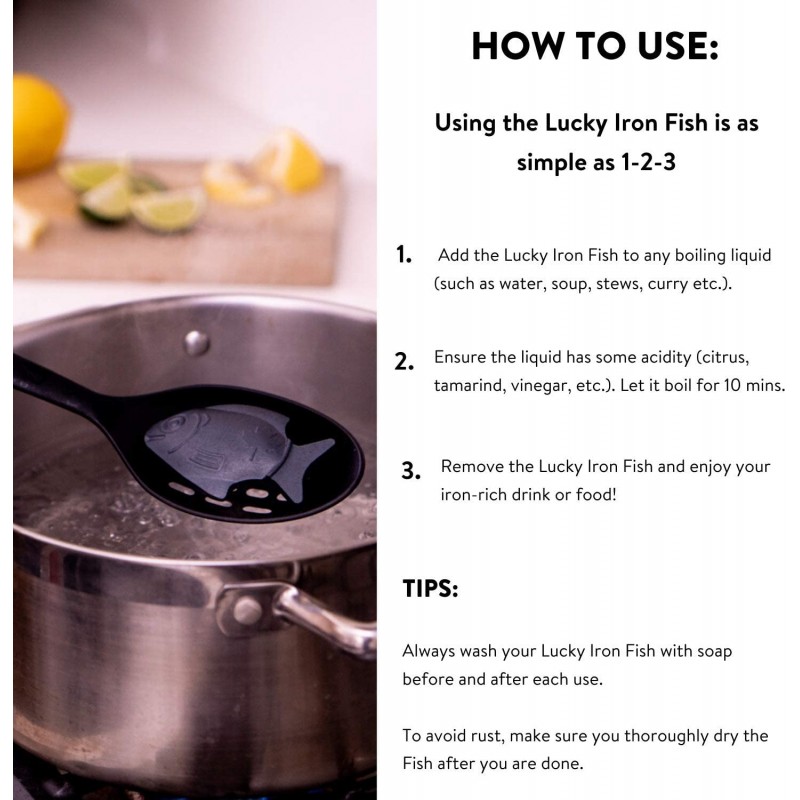 HOW TO USE:

Using the Lucky Iron Fish is as simple as 1-2-3

1. Add the Lucky Iron Fish to any boiling liquid (such as water, soup, stews, curry etc.).

2. Ensure the liquid has some acidity (citrus, tamarind, vinegar, etc.). Let it boil for 10 mins.

3. Remove the Lucky Iron Fish and enjoy your iron-rich drink or food!

TIPS:

Always wash your Lucky Iron Fish with soap before and after each use.

To avoid rust, make sure you thoroughly dry the Fish after you are done.