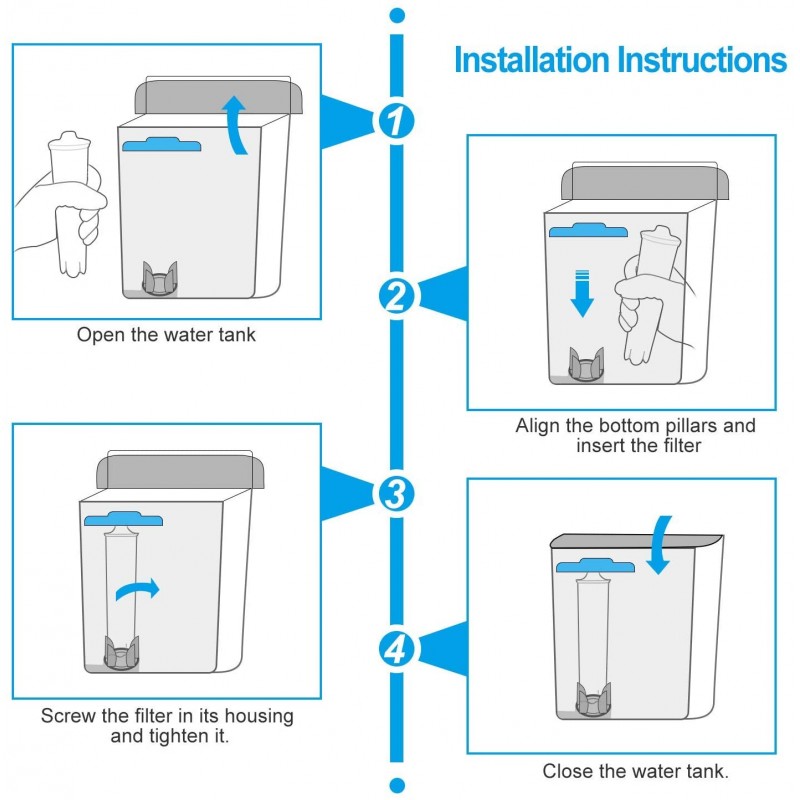 Installation Instructions

1

Open the water tank

2

Align the bottom pillars and insert the filter

3

Screw the filter in its housing and tighten it.

4

Close the water tank.